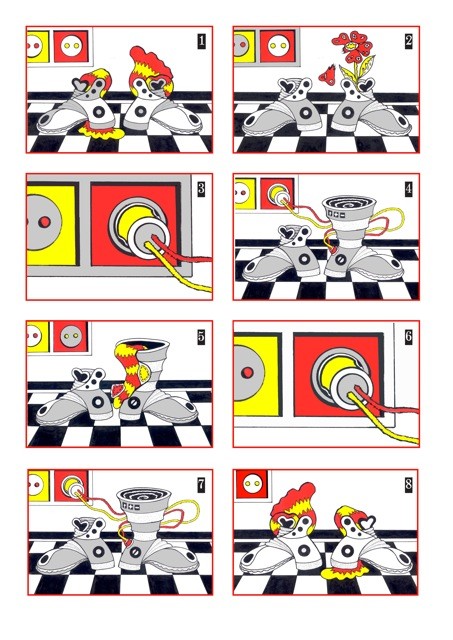 1

2

3

4

5

6

7

8